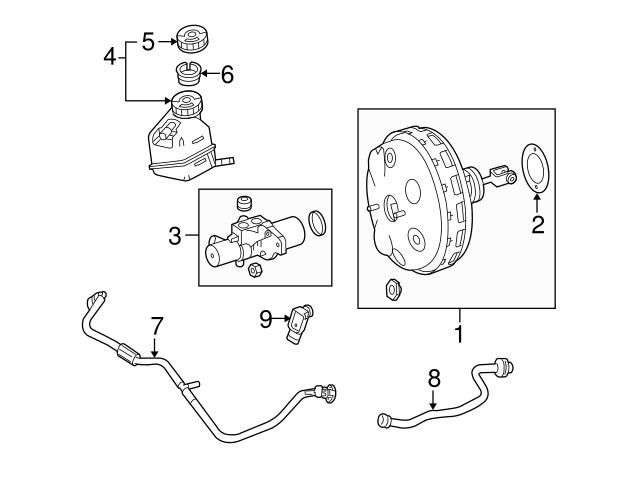 4
5
6
3
2
1
9
7
8