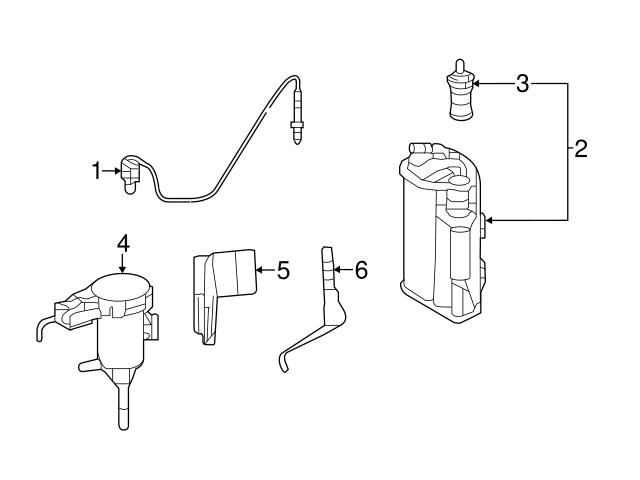 3
2
1
4
5
6