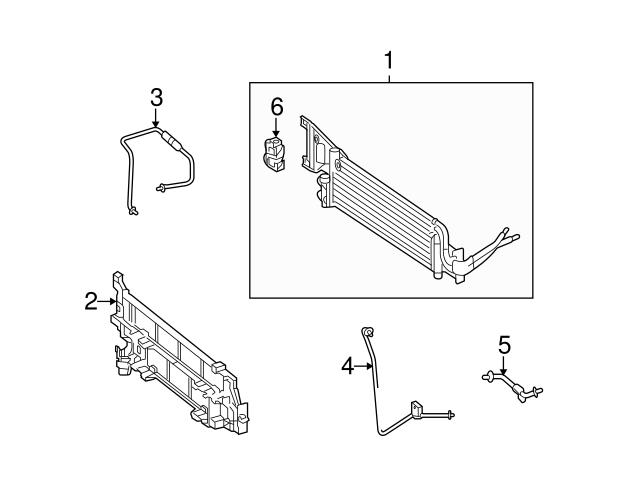 1
3
6
2
4
5