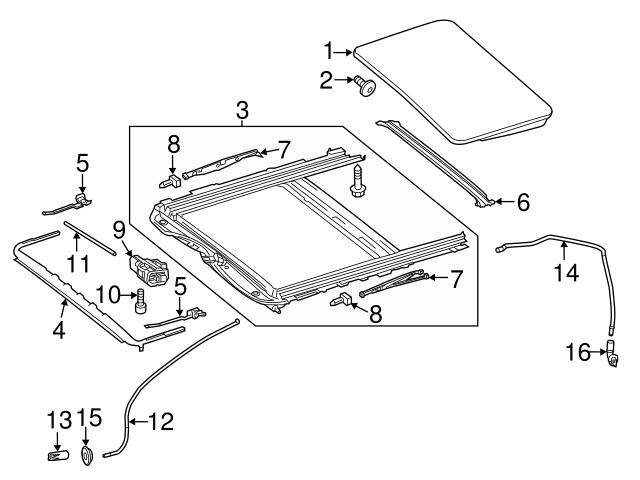 1
2
3
8
7
5
6
9
11
10
5
4
7
8
14
16
13
15
12