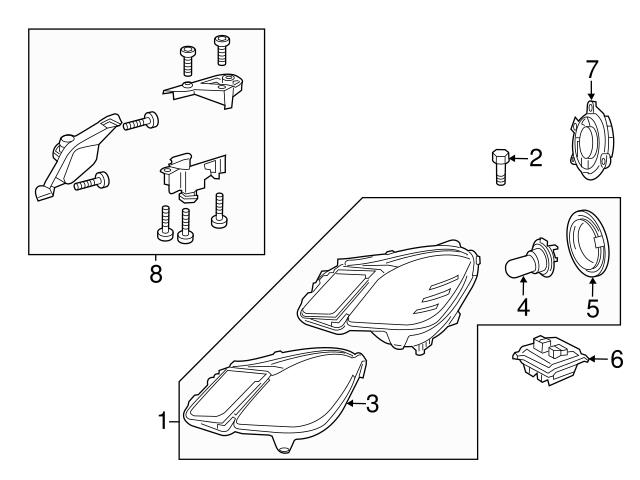 7
2
8
4
5
6
3
1