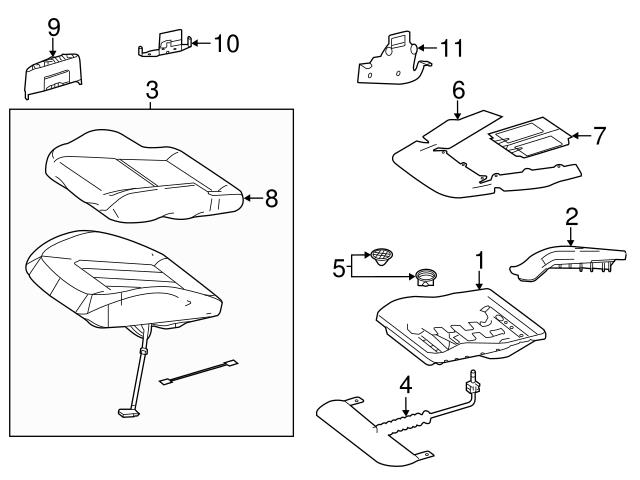 9
10
11
3
6
7
8
2
5
1
4