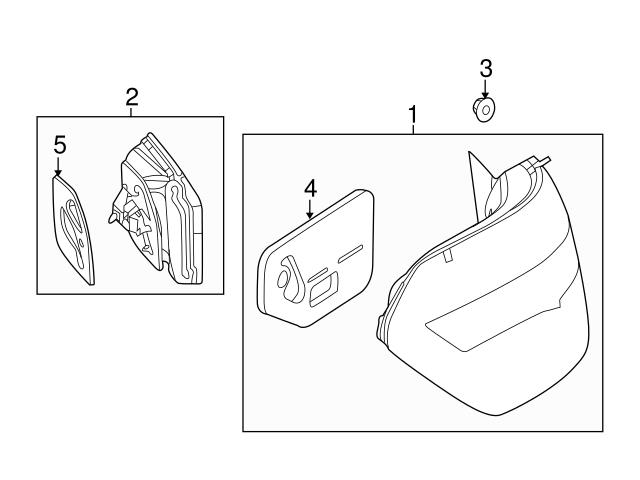 2
5
3
1
4