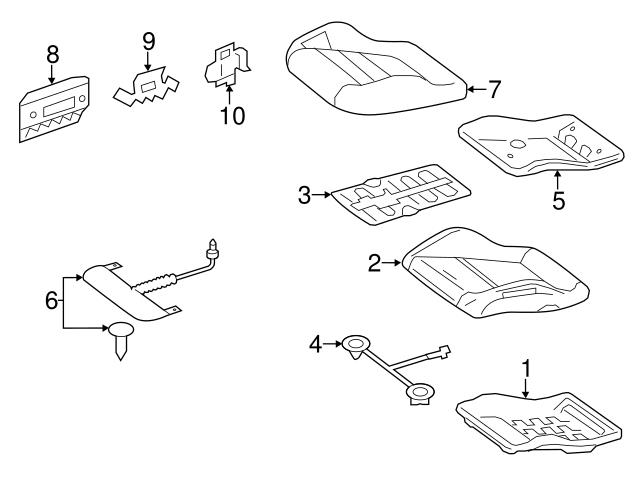 8
9
10
7
5
3
2
6
4
1