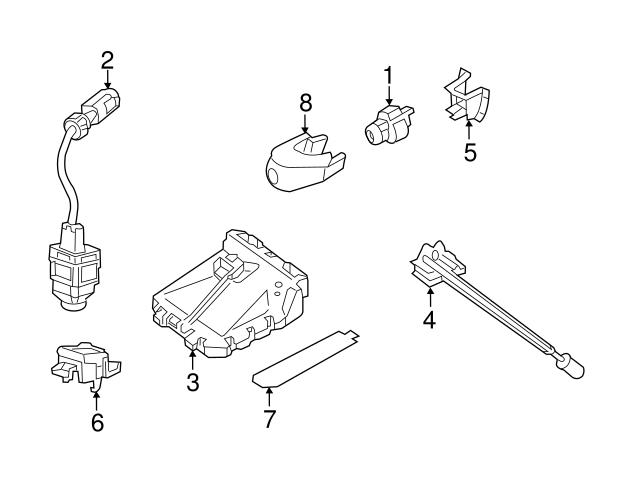 2
8
1
5
4
3
6
7