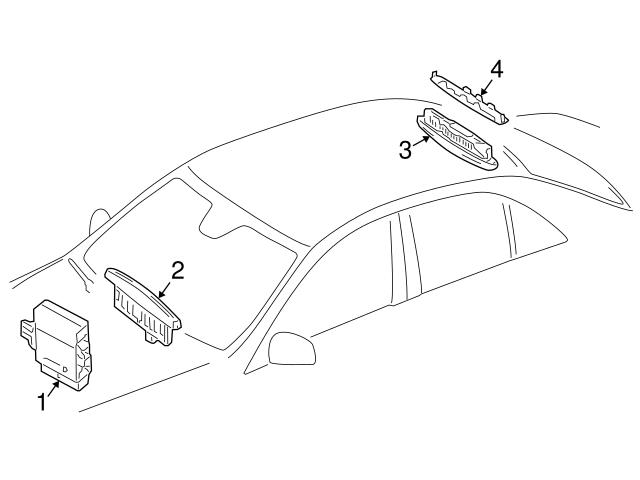 4
3
2
1