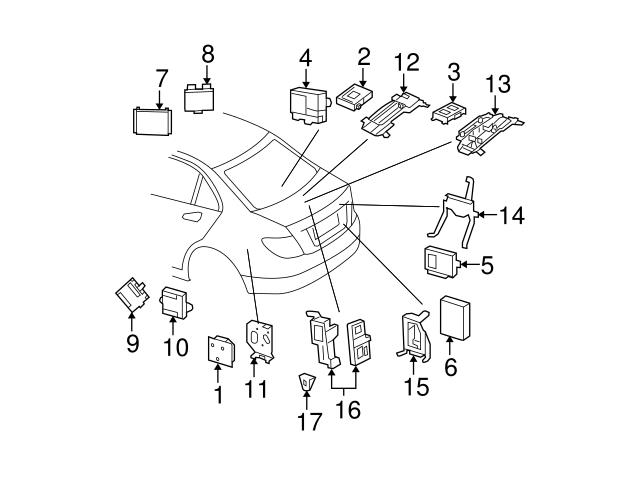 8
7
4
2
12
3
13
14
5
9
10
1
11
17
16
15
6