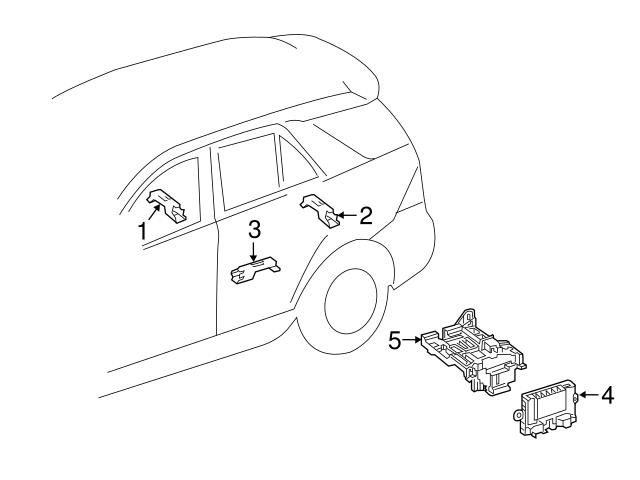 1
2
3
5
4