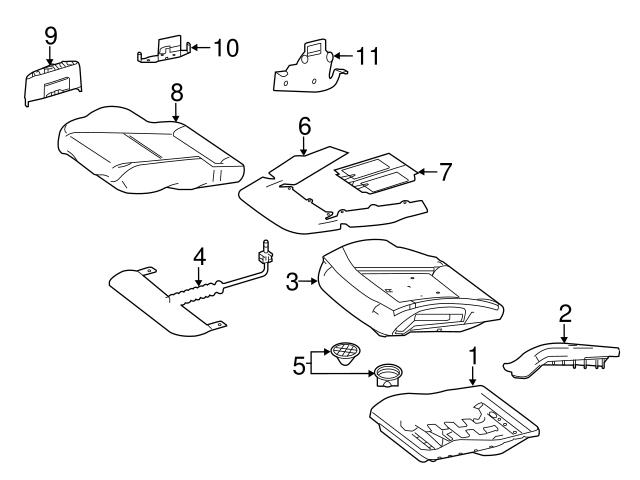 9
10
11
8
6
7
4
3
2
5
1