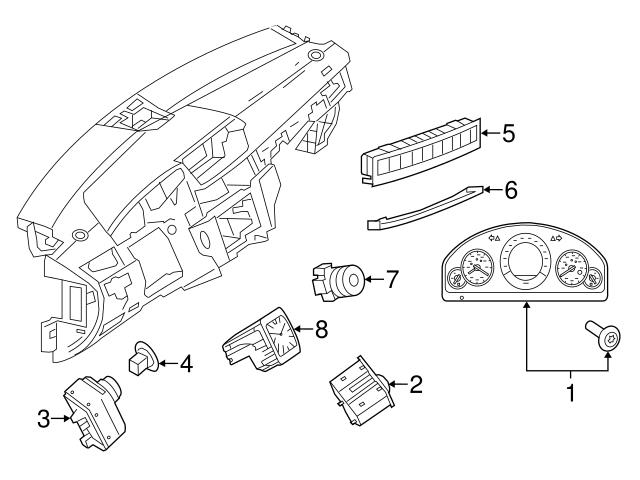 5
6
7
8
4
3
2
1