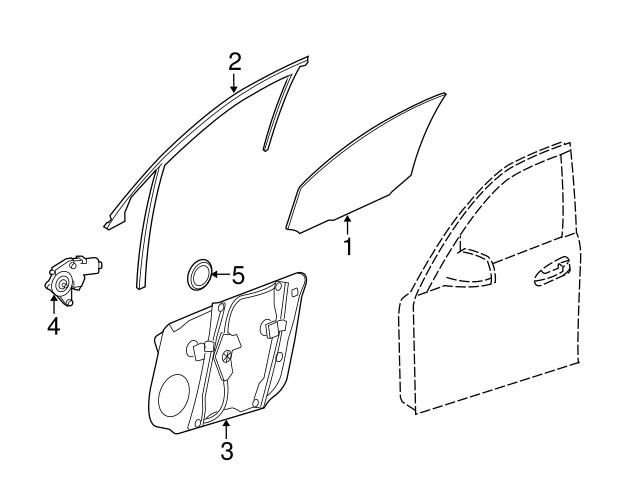 2
1
5
4
3