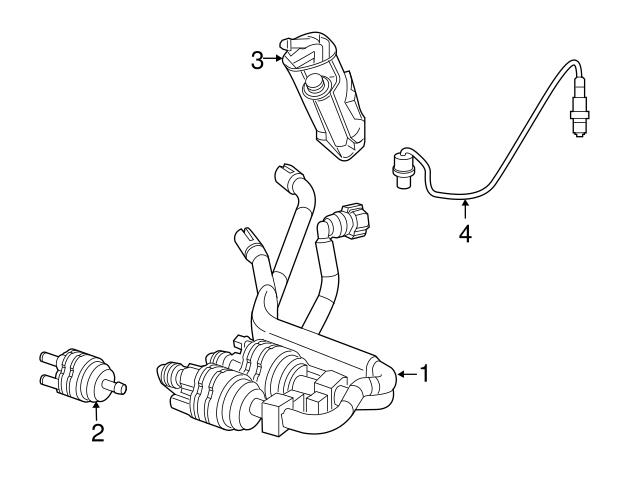 3
4
1
2