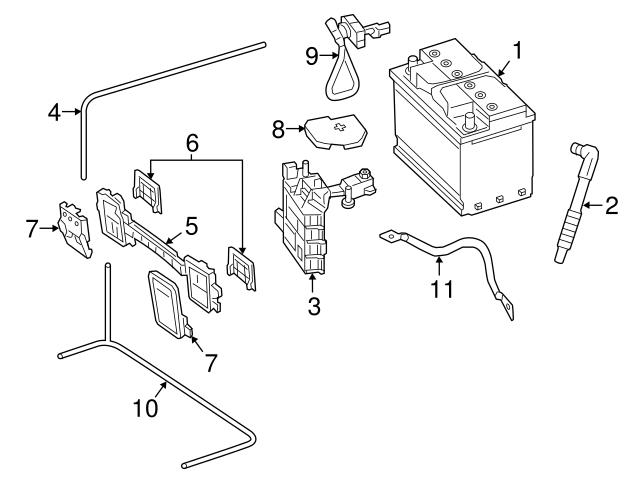 9
1
4
8
6
2
7
5
3
11
7
10