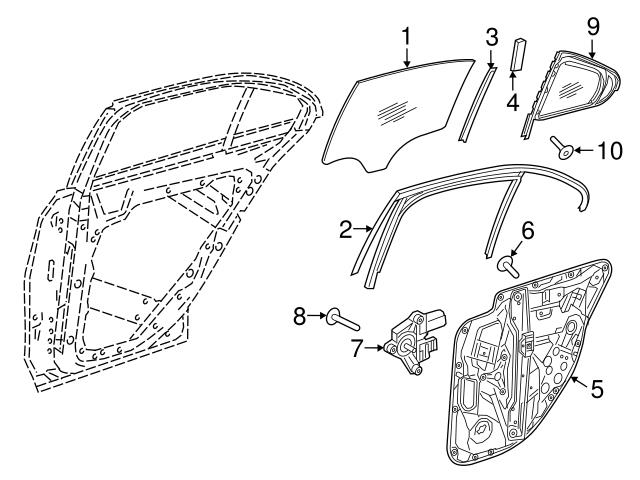 1
3
9
4
10
2
6
8
7
5