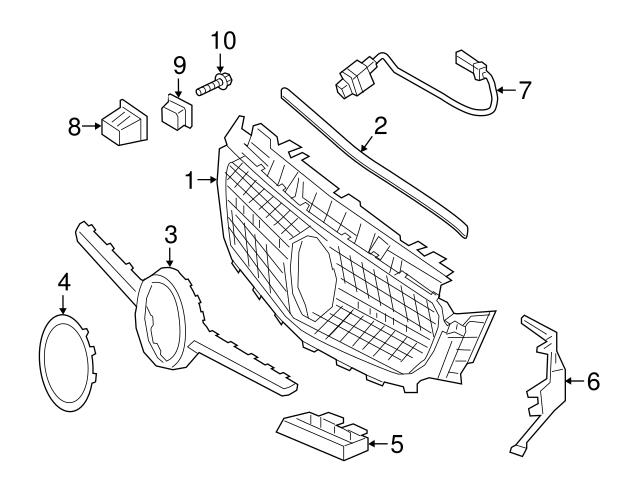 10
9
7
8
2
1
3
4
6
5