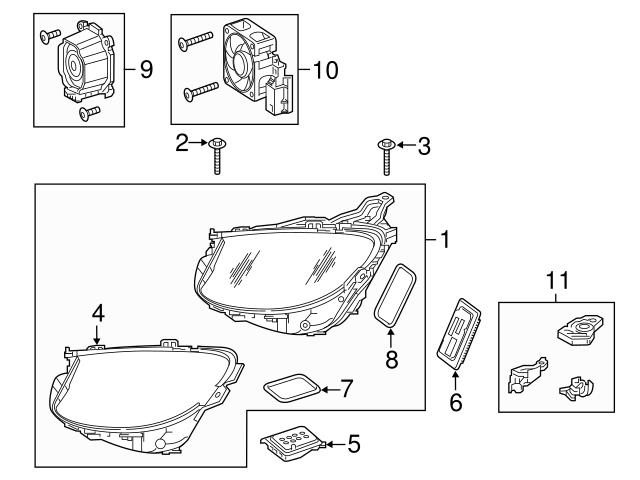 9
10
2
3
1
11
4
8
7
6
5