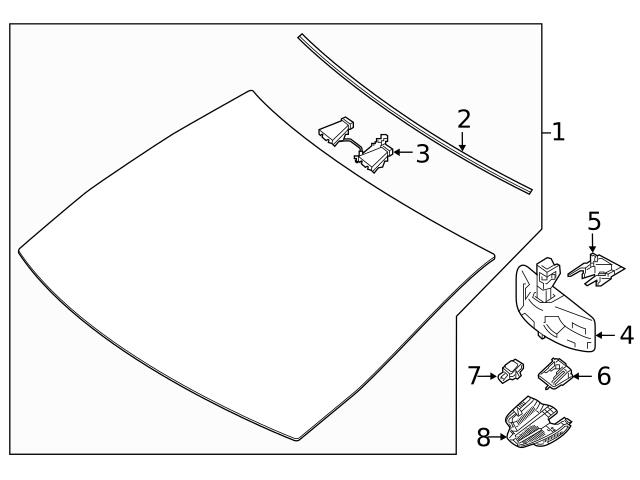 2
1
3
5
4
7
6
8