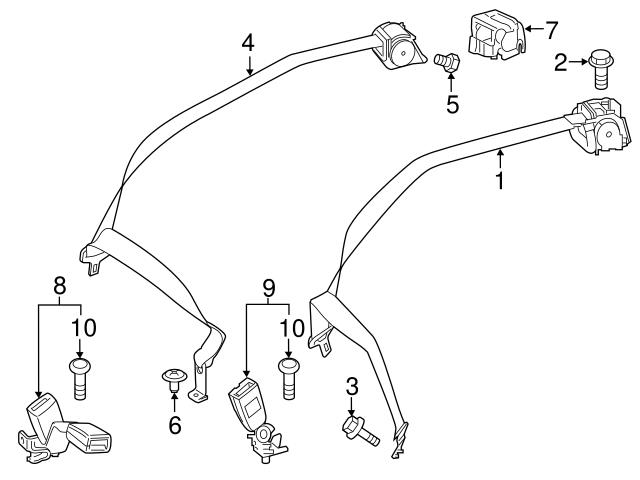 4
7
2
5
1
8
10
9
10
6
3