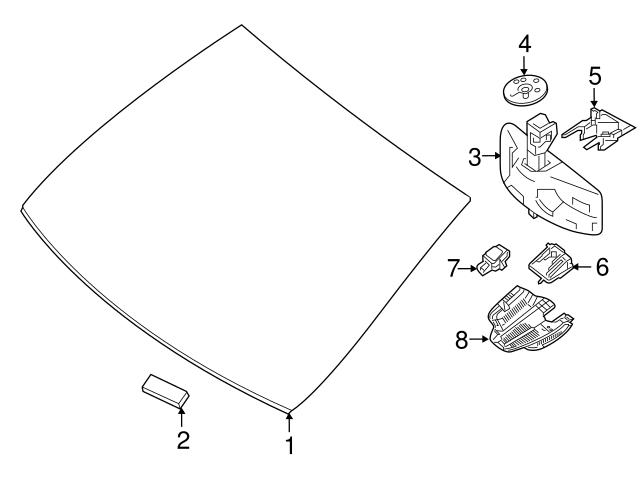 4
5
3
7
6
8
2
1