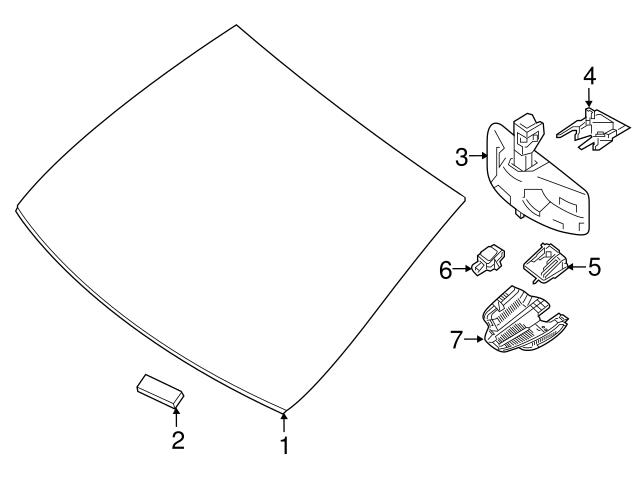 4
3
6
5
7
2
1