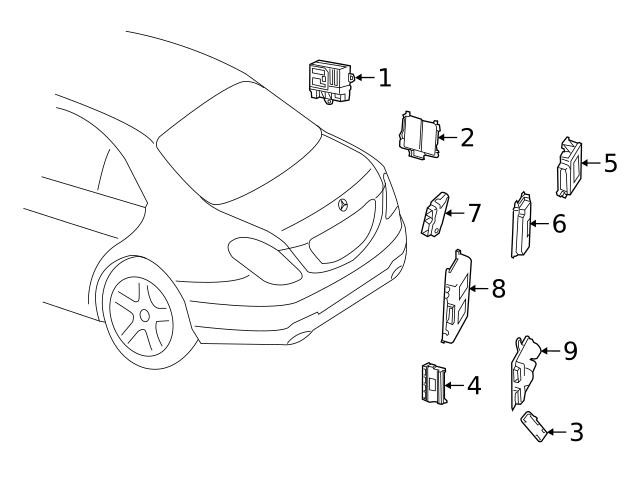 1
2
5
7
6
8
9
4
3