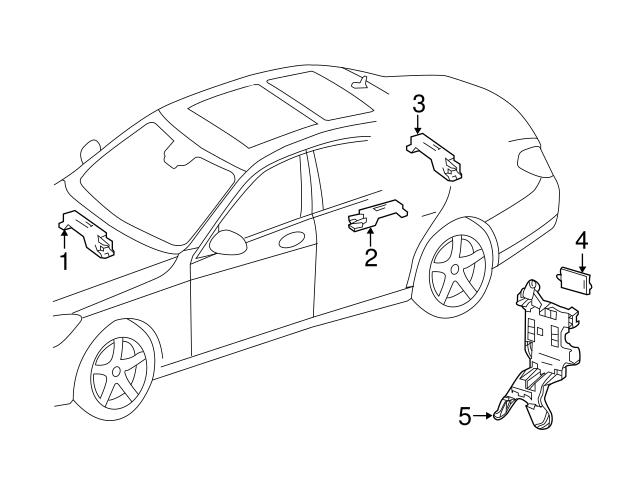 3
1
2
4
5