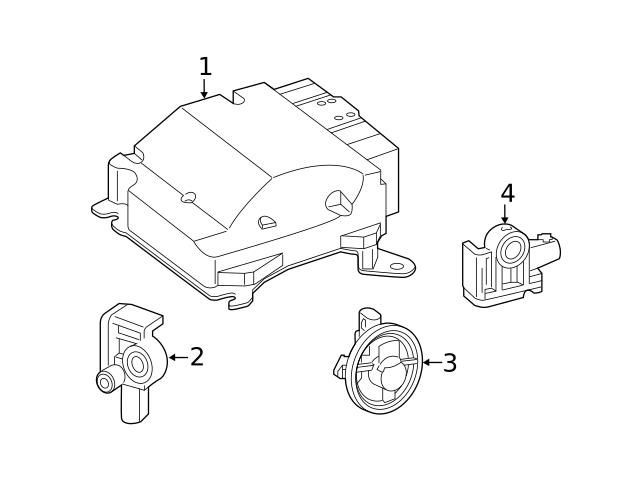 1
4
2
3