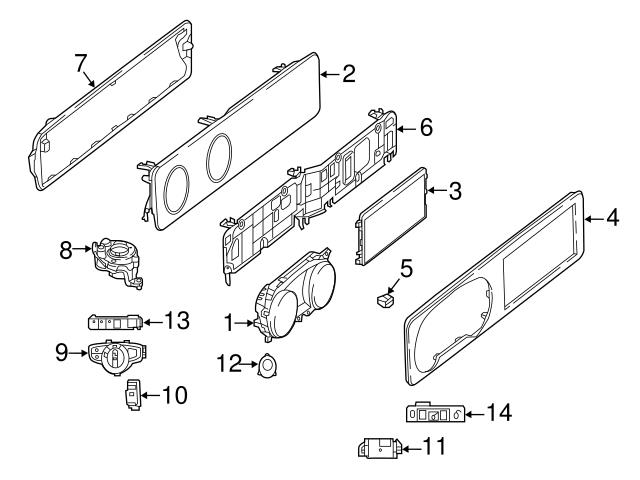 7
2
6
3
4
8
5
13
1
9
12
10
14
11