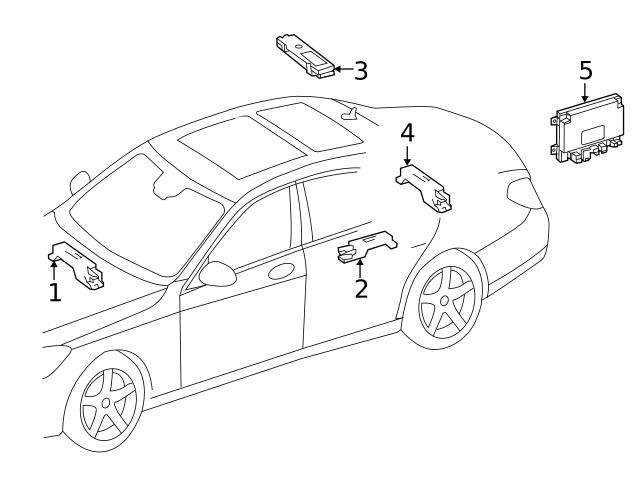 3
5
4
1
2