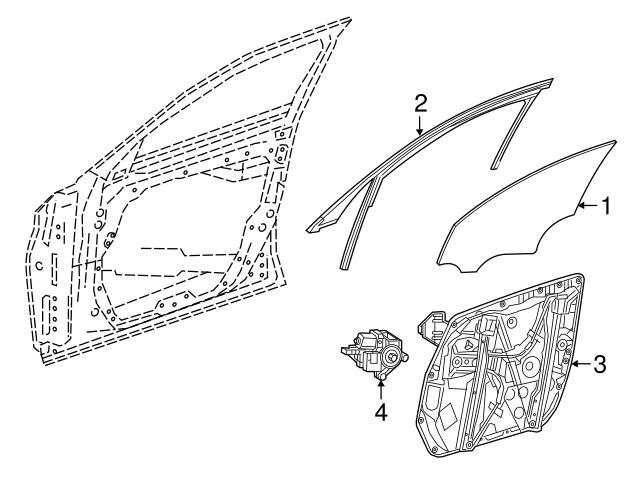 2
1
3
4