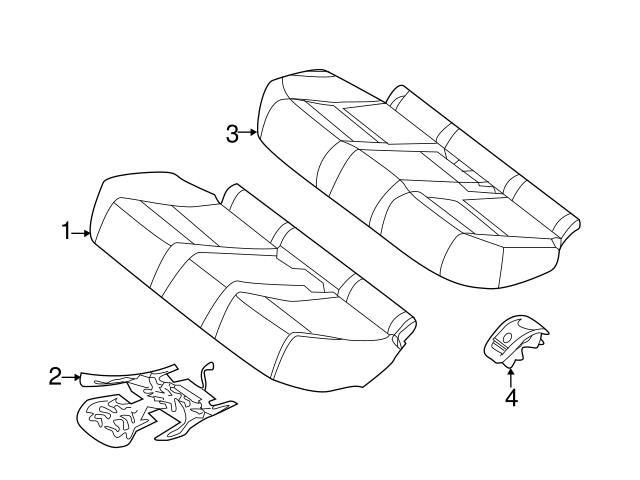 3
1
2
4