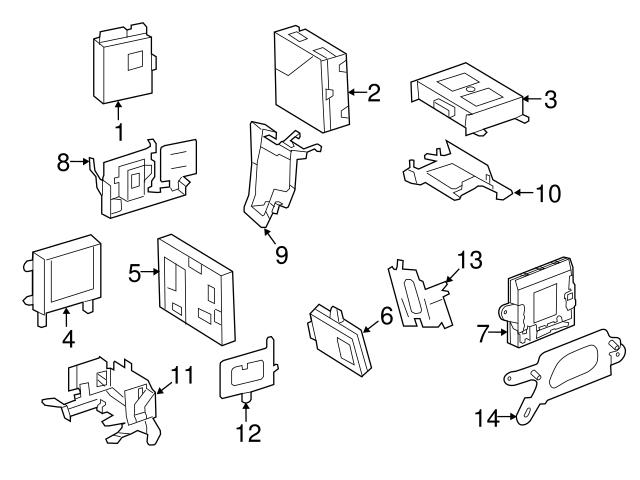 1
2
3
8
10
9
4
5
13
6
7
11
12
14