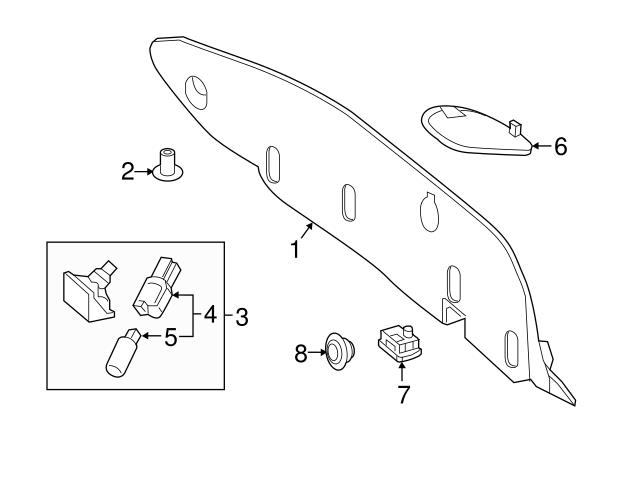 6
2
1
4
3
5
8
7