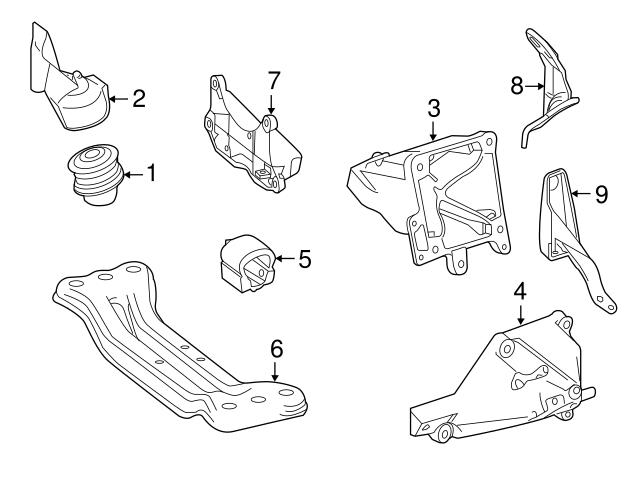 2
7
8
3
1
9
5
4
6