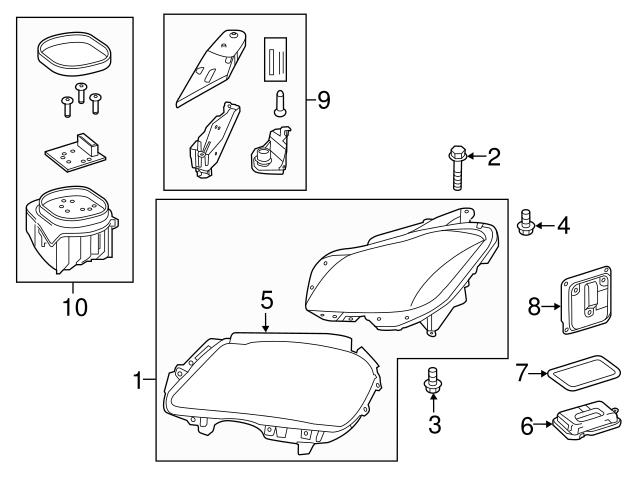 9
2
4
10
5
8
1
7
3
6