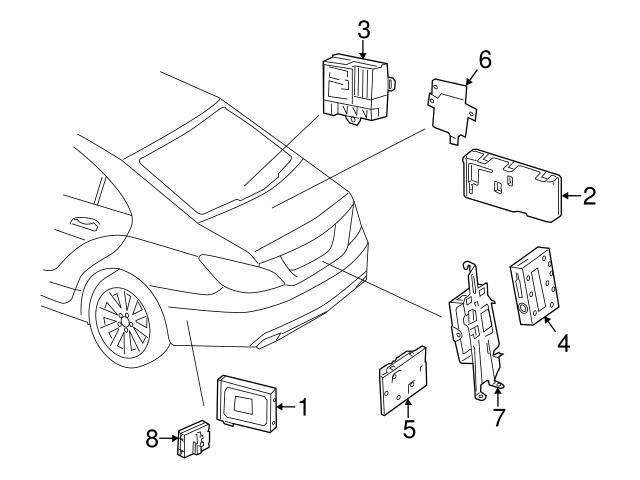 3
6
2
4
7
5
1
8