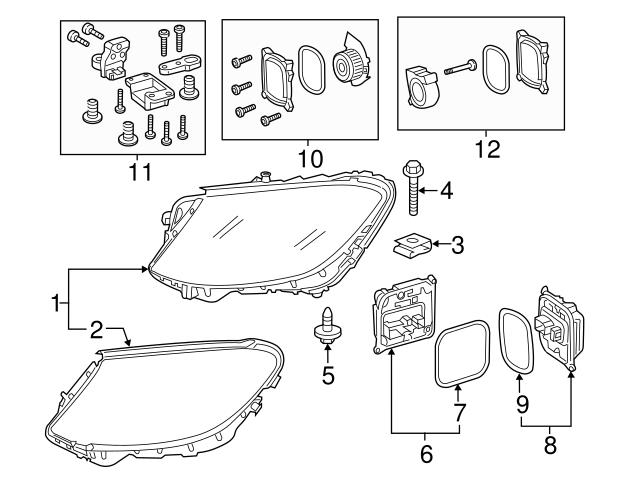 11
10
12
4
3
1
2
5
7
9
6
8