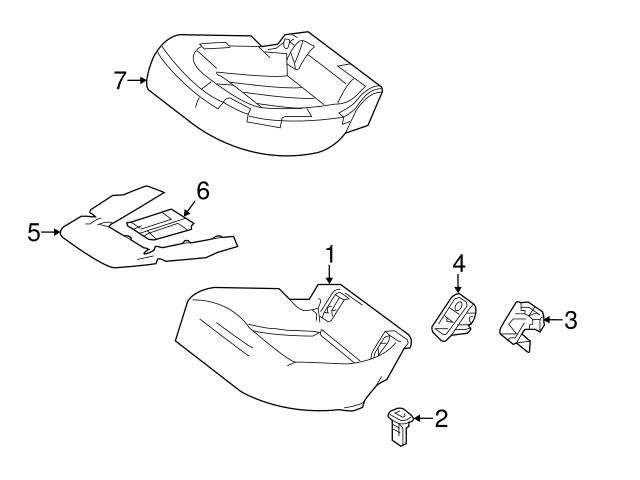 7
6
5
1
4
3
2