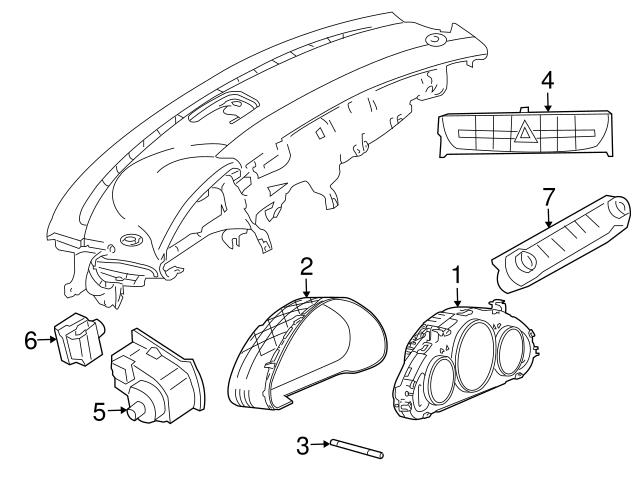 4
7
2
1
6
5
3