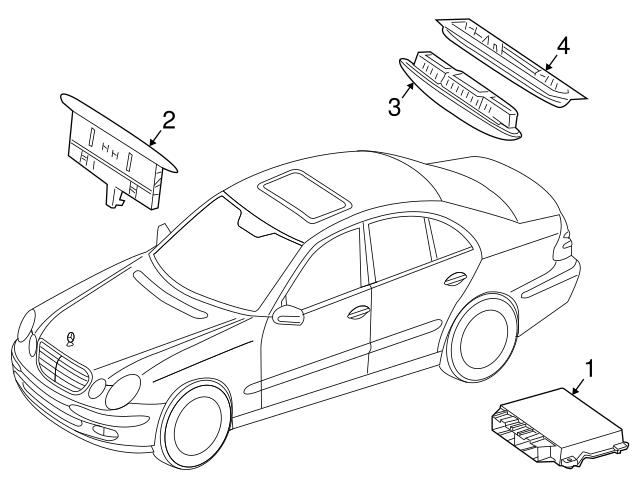 4
3
2
1