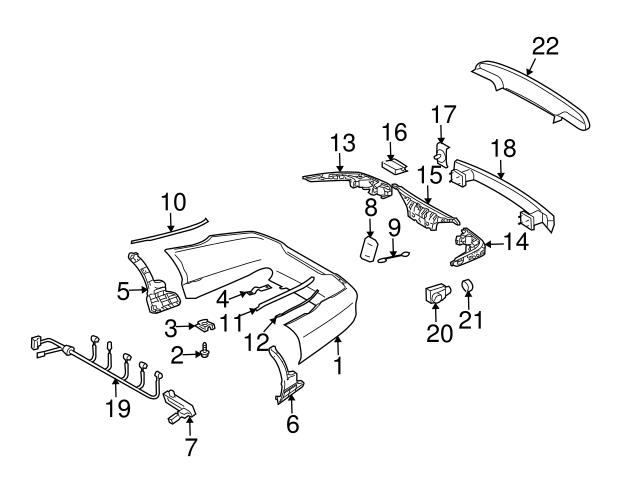 22
17
16
13
18
15
10
8
9
14
5
4
11
3
12
20
21
2
1
19
6
7