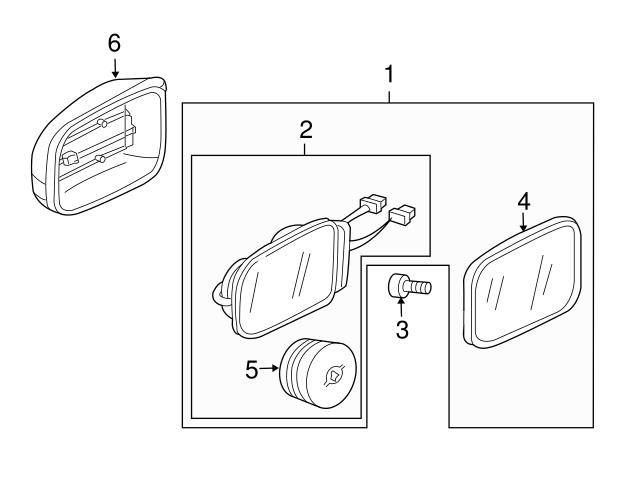 6
1
2
4
3
5