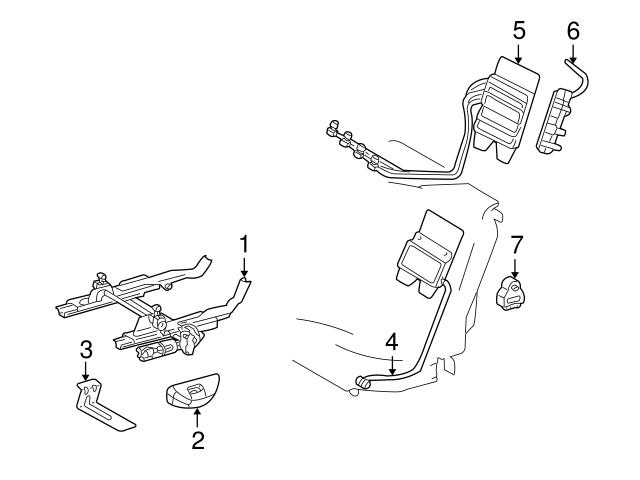 5
6
1
7
3
4
2