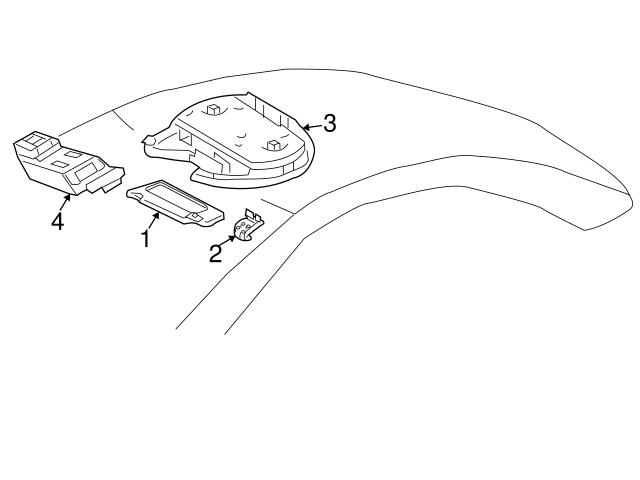 3
4
1
2