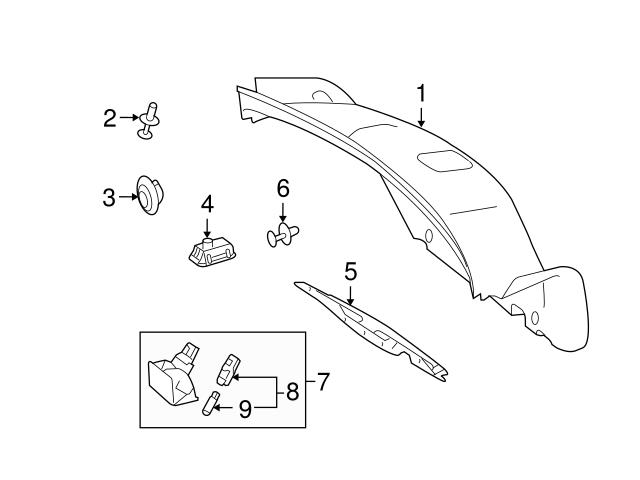 1
2
3
4
6
5
7
8
9