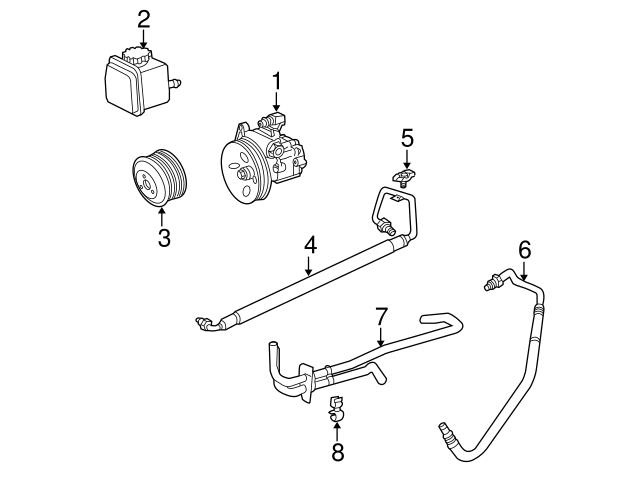 2
1
5
3
4
6
7
8