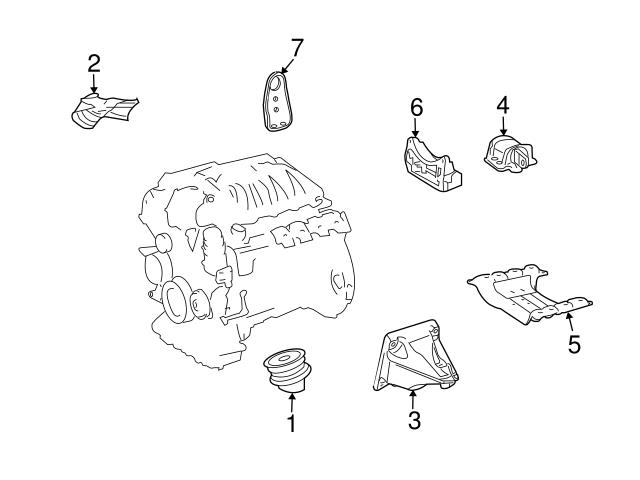 2
7
6
4
5
1
3