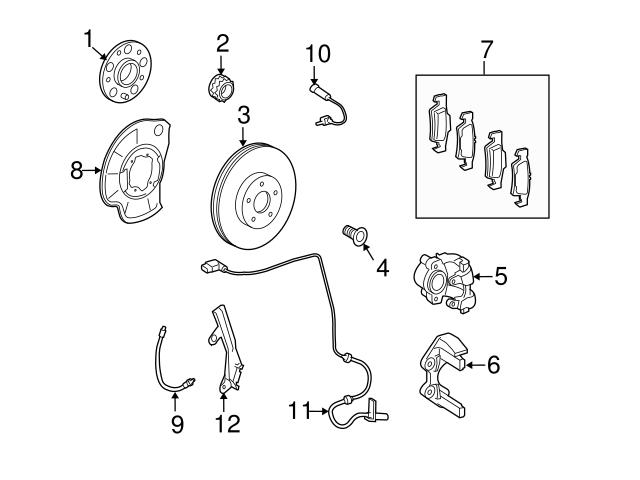 1
2
10
7
3
8
4
5
6
9
12
11