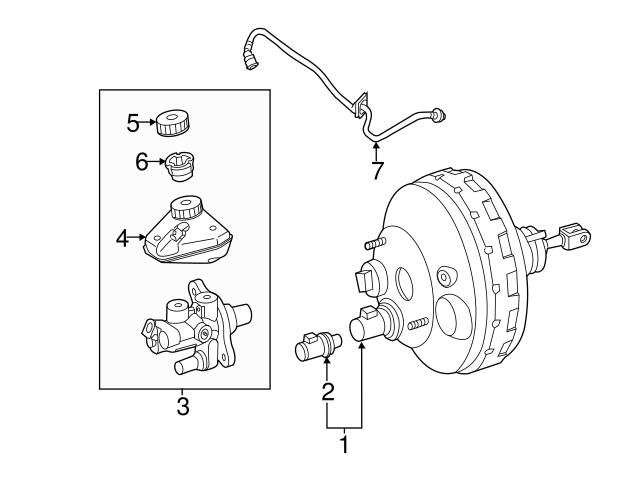 5
6
4
3
7
2
1