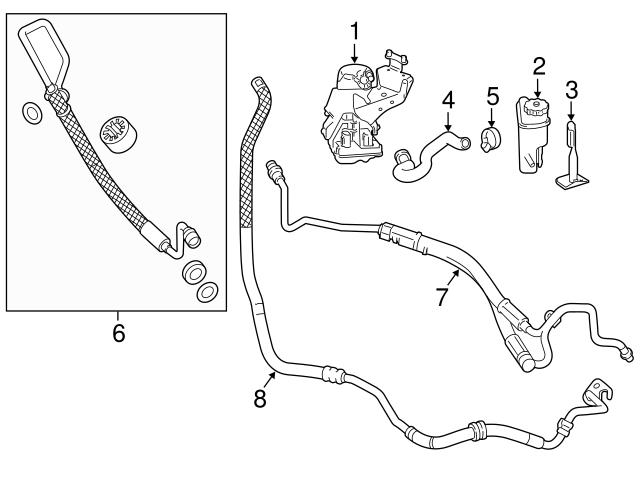 1
2
3
4
5
6
7
8